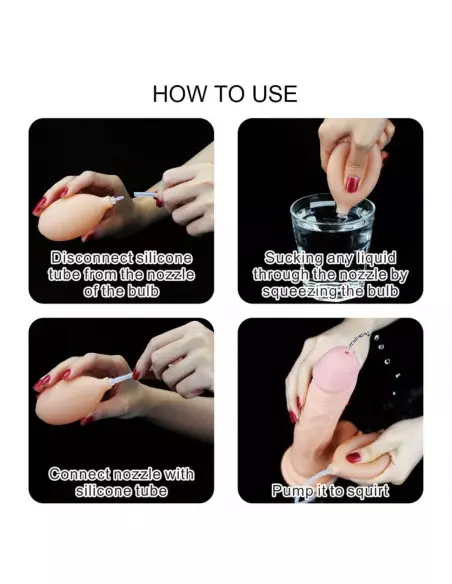 HOW TO USE

Disconnect silicone tube from the nozzle of the bulb

Sucking any liquid through the nozzle by squeezing the bulb

Connect nozzle with silicone tube

Pump it to squirt