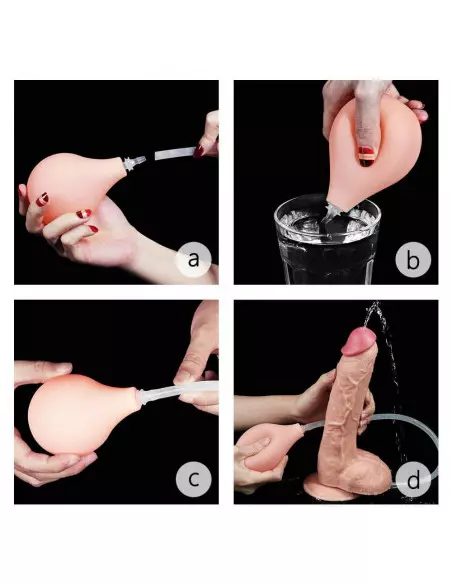 a

b

c

d