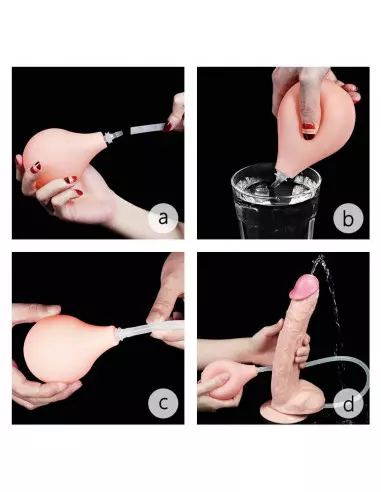 a

b

c

d