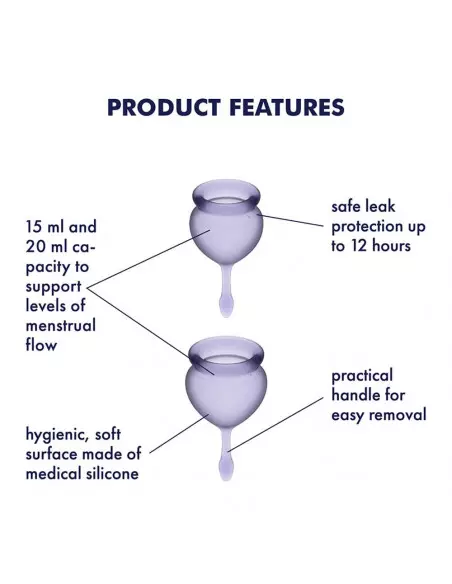 PRODUCT FEATURES

15 ml and 20 ml capacity to support levels of menstrual flow

safe leak protection up to 12 hours

practical handle for easy removal

hygienic, soft surface made of medical silicone