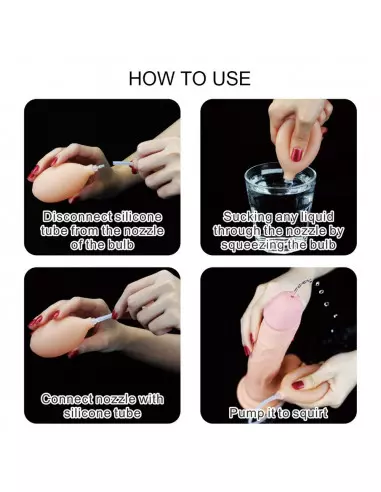 HOW TO USE

Disconnect silicone tube from the nozzle of the bulb

Sucking any liquid through the nozzle by squeezing the bulb

Connect nozzle with silicone tube

Pump it to squirt