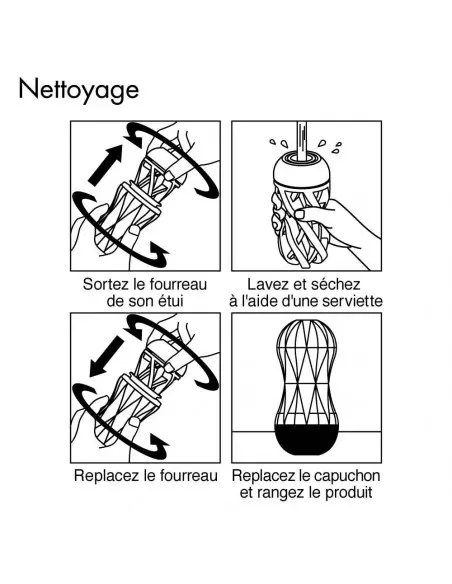 Nettoyage

Sortez le fourreau de son étui

Lavez et séchez à l'aide d'une serviette

Replacez le fourreau

Replacez le capuchon et rangez le produit