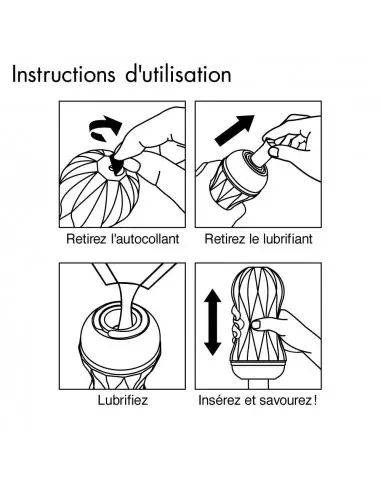 Instructions d'utilisation

Retirez l'autocollant

Retirez le lubrifiant

Lubrifiez

Insérez et savourez !