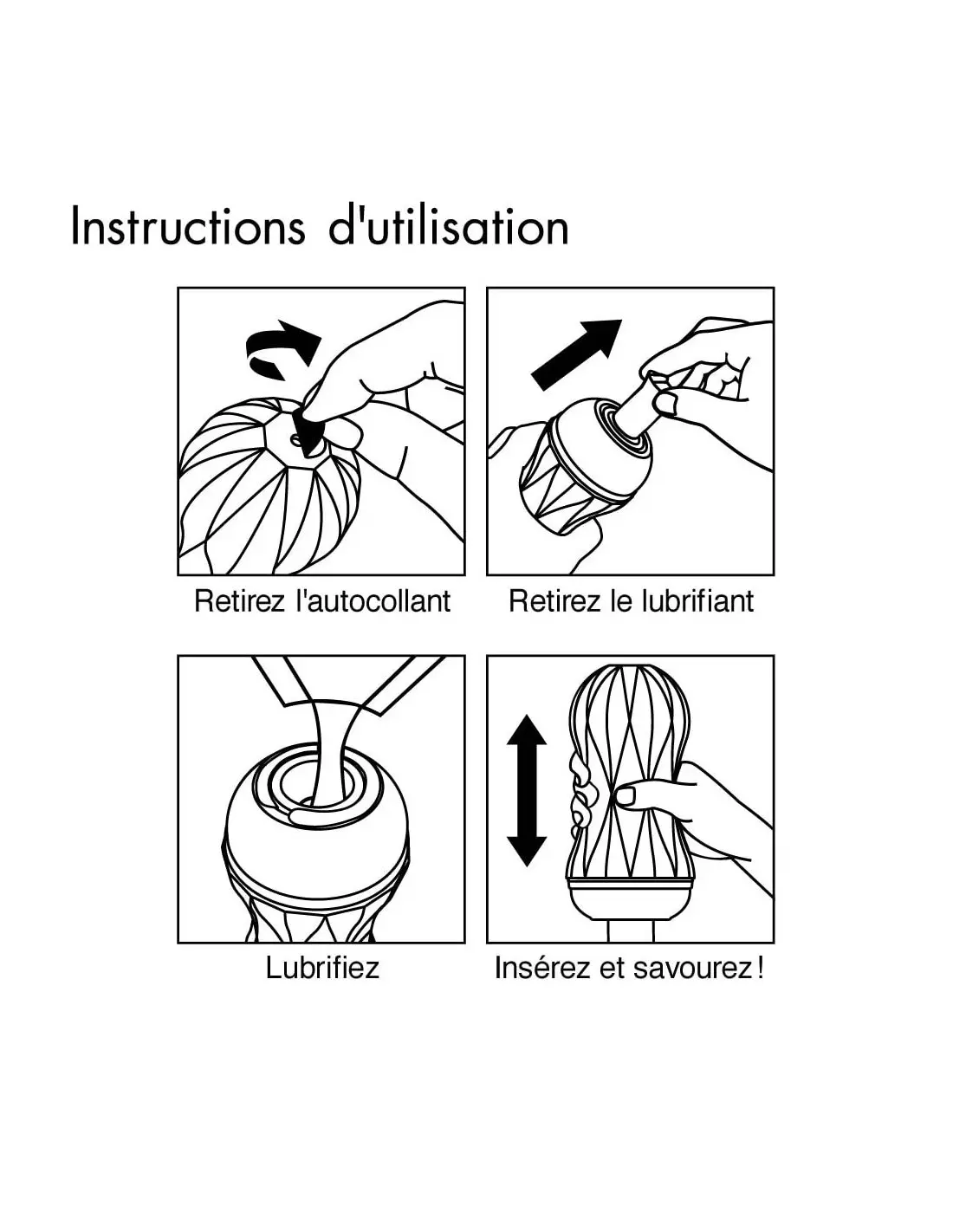 Instructions d'utilisation

Retirez l'autocollant

Retirez le lubrifiant

Lubrifiez

Insérez et savourez !