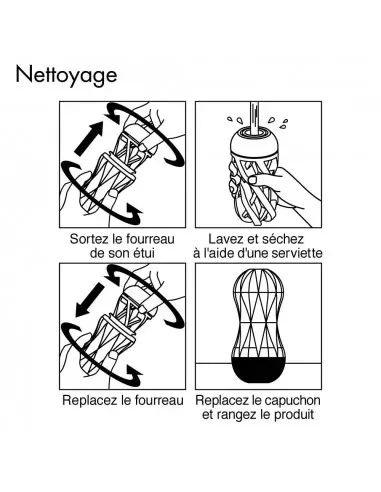 Nettoyage

Sortez le fourreau de son étui

Lavez et séchez à l'aide d'une serviette

Replacez le fourreau

Replacez le capuchon et rangez le produit