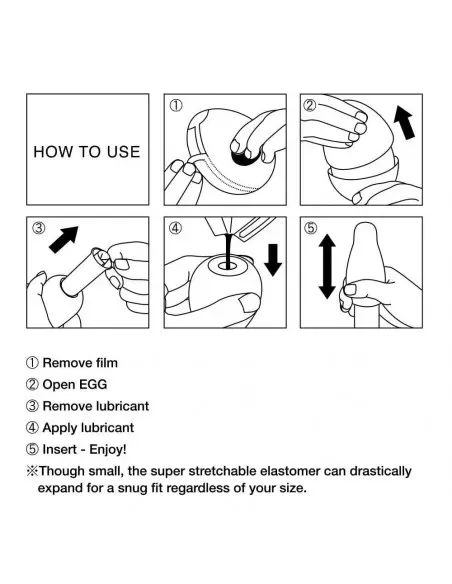 HOW TO USE

①

②

③

④

⑤

① Remove film
② Open EGG
③ Remove lubricant
④ Apply lubricant
⑤ Insert - Enjoy!
※Though small, the super stretchable elastomer can drastically expand for a snug fit regardless of your size.