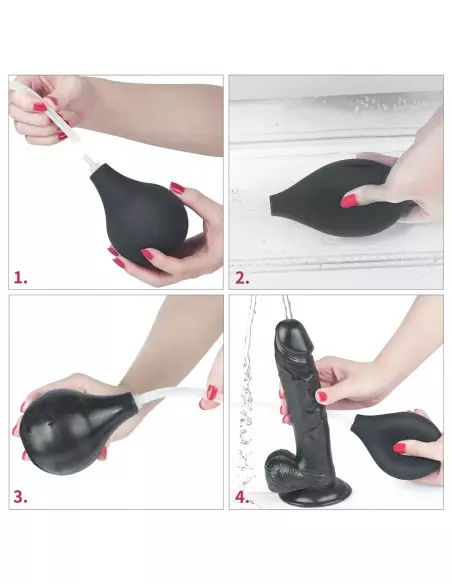 1.

2.

3.

4.