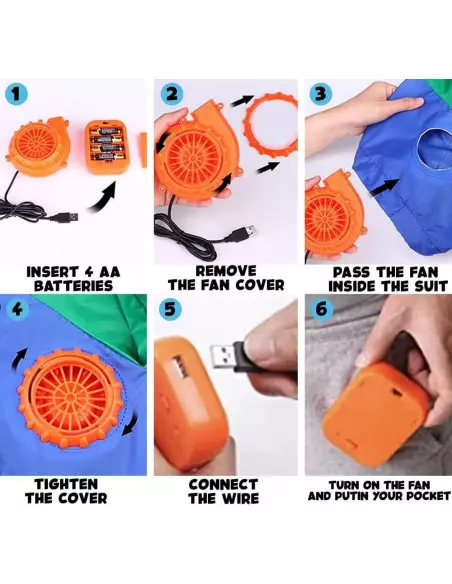 1

INSERT 4 AA BATTERIES

2

REMOVE THE FAN COVER

3

PASS THE FAN INSIDE THE SUIT

4

TIGHTEN THE COVER

5

CONNECT THE WIRE

6

TURN ON THE FAN AND PUTIN YOUR POCKET