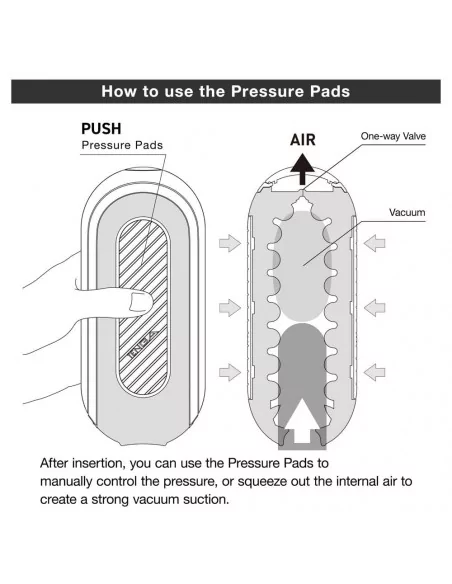 How to use the Pressure Pads

PUSH
Pressure Pads

TENGA

AIR

One-way Valve

Vacuum

After insertion, you can use the Pressure Pads to manually control the pressure, or squeeze out the internal air to create a strong vacuum suction.