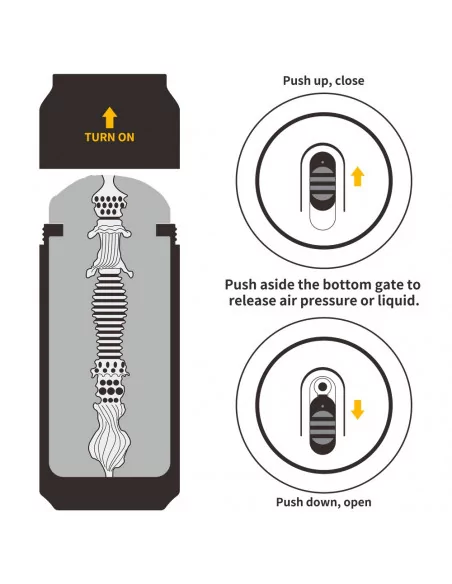 TURN ON

Push up, close

Push aside the bottom gate to release air pressure or liquid.

Push down, open