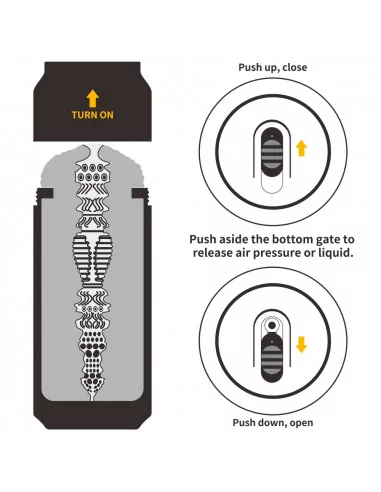 TURN ON

Push up, close

Push aside the bottom gate to release air pressure or liquid.

Push down, open