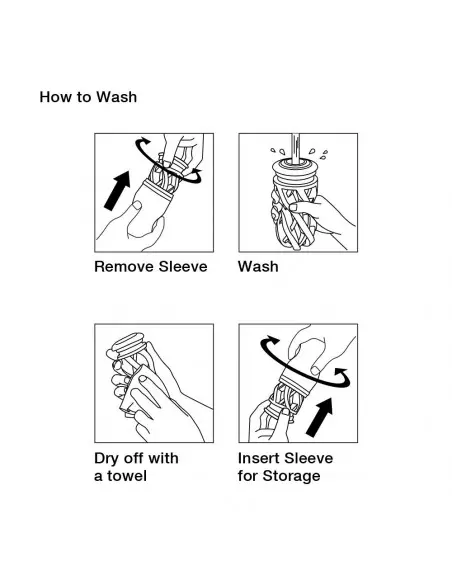 How to Wash

Remove Sleeve

Wash

Dry off with a towel

Insert Sleeve for Storage