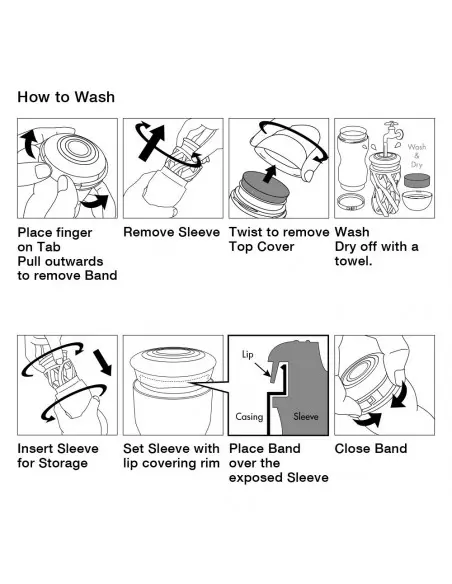 How to Wash

Wash & Dry

Place finger on Tab
Pull outwards to remove Band

Remove Sleeve

Twist to remove Top Cover

Wash
Dry off with a towel.

Lip
Casing
Sleeve

Insert Sleeve for Storage

Set Sleeve with lip covering rim

Place Band over the exposed Sleeve

Close Band